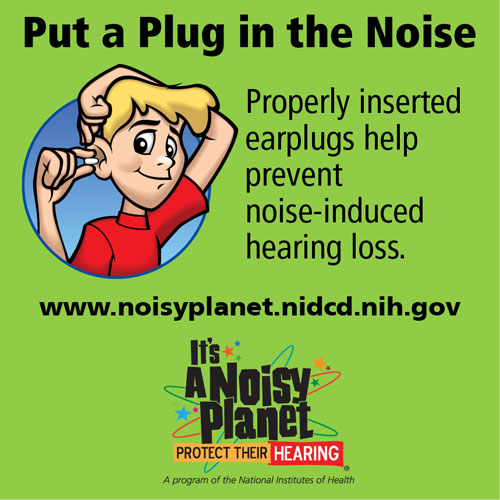 Put a Plug in the Noise

Properly inserted earplugs help prevent noise-induced hearing loss.

www.noisyplanet.nidcd.nih.gov

It's A Noisy Planet
PROTECT THEIR HEARING
®
A program of the National Institutes of Health