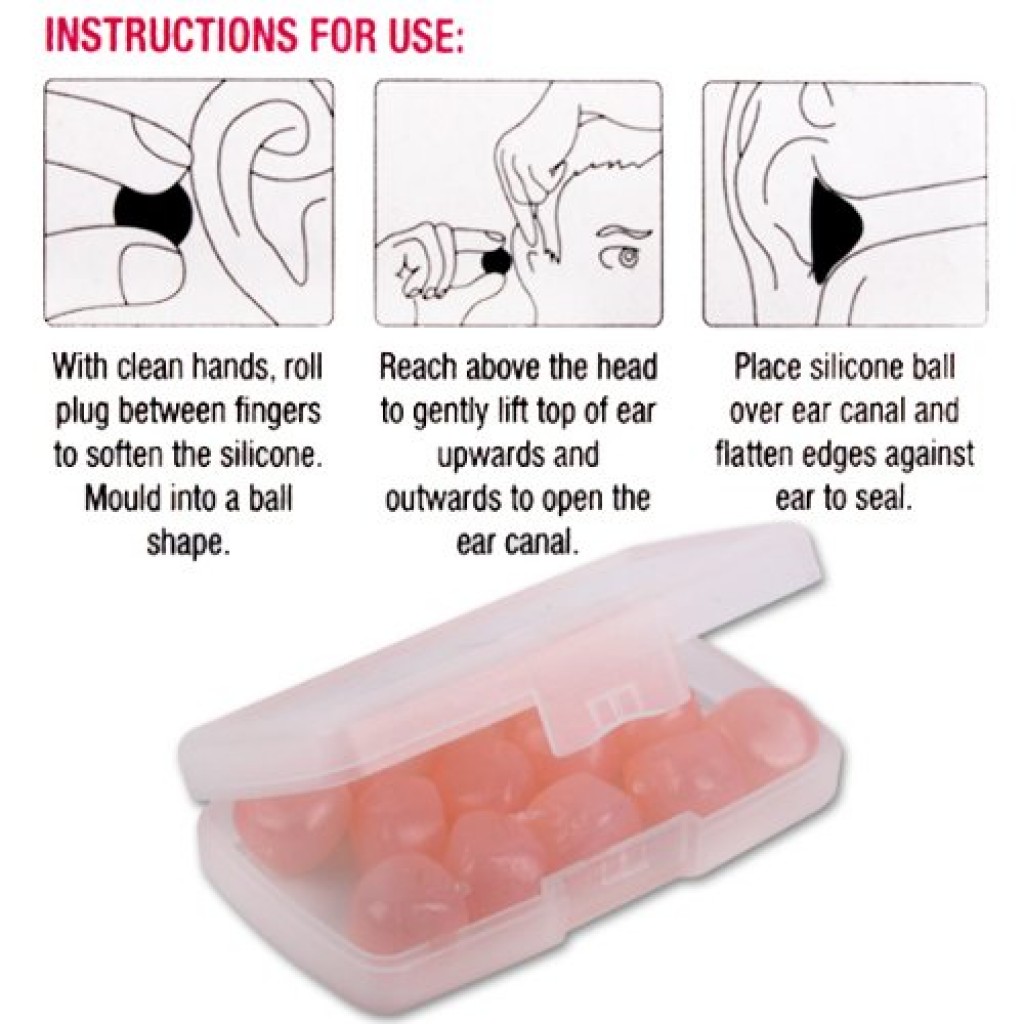 INSTRUCTIONS FOR USE:

With clean hands, roll plug between fingers to soften the silicone. Mould into a ball shape.

Reach above the head to gently lift top of ear upwards and outwards to open the ear canal.

Place silicone ball over ear canal and flatten edges against ear to seal.